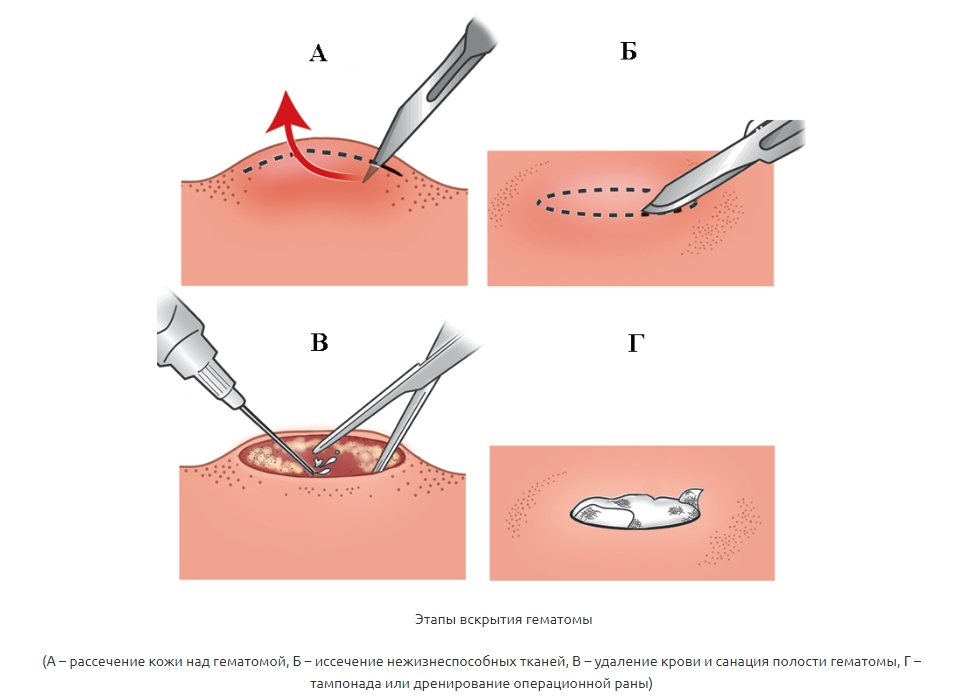 А

Б

В

Г

Этапы вскрытия гематомы

(А – рассечение кожи над гематомой, Б – иссечение нежизнеспособных тканей, В – удаление крови и санация полости гематомы, Г – тампонада или дренирование операционной раны)