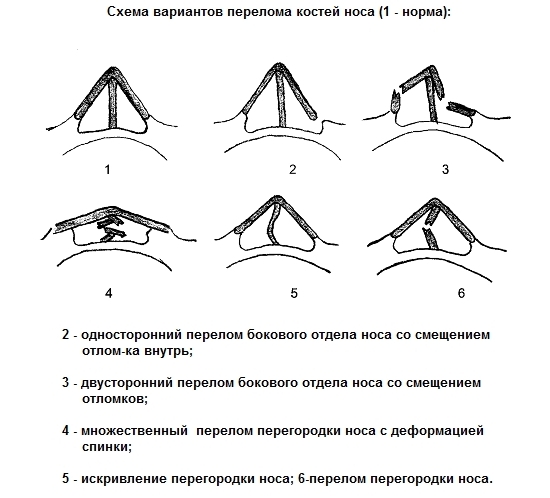 Схема вариантов перелома костей носа (1 - норма):

1

2

3

4

5

6

2 - односторонний перелом бокового отдела носа со смещением отлом-ка внутрь;

3 - двусторонний перелом бокового отдела носа со смещением отломков;

4 - множественный перелом перегородки носа с деформацией спинки;

5 - искривление перегородки носа; 6-перелом перегородки носа.