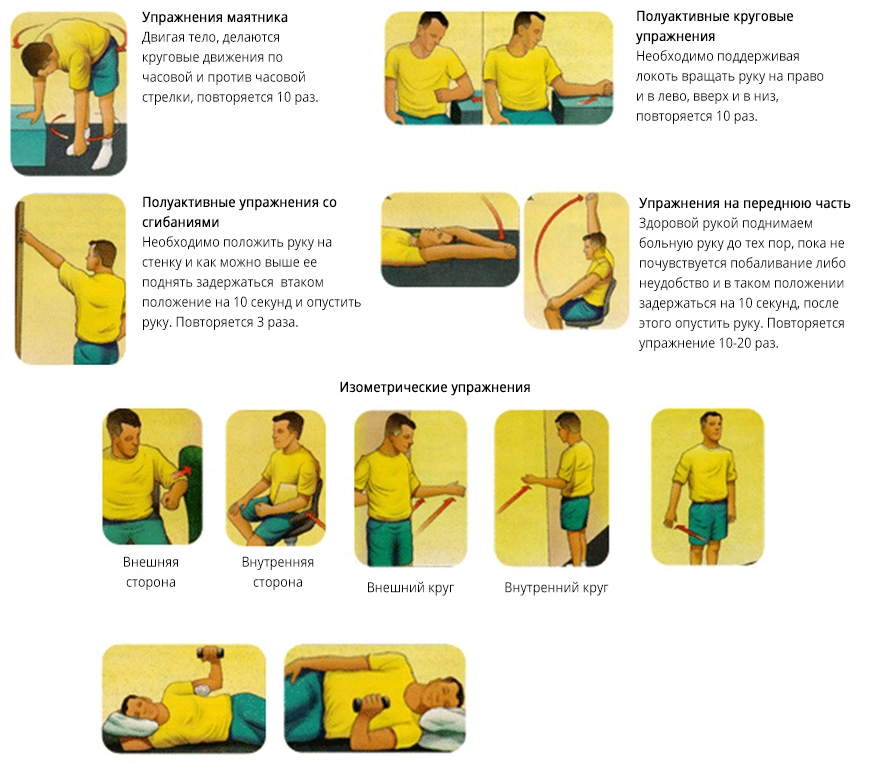 Упражнения маятника
Двигая тело, делаются круговые движения по часовой и против часовой стрелки, повторяется 10 раз.

Полуактивные круговые упражнения
Необходимо поддерживая локоть вращать руку на право и в лево, вверх и в низ, повторяется 10 раз.

Полуактивные упражнения со сгибаниями
Необходимо положить руку на стенку и как можно выше ее поднять задержаться втаком положение на 10 секунд и опустить руку. Повторяется 3 раза.

Упражнения на переднюю часть
Здоровой рукой поднимаем больную руку до тех пор, пока не почувствуется побаливание либо неудобство и в таком положении задержаться на 10 секунд, после этого опустить руку. Повторяется упражнение 10-20 раз.

Изометрические упражнения

Внешняя сторона

Внутренняя сторона

Внешний круг

Внутренний круг