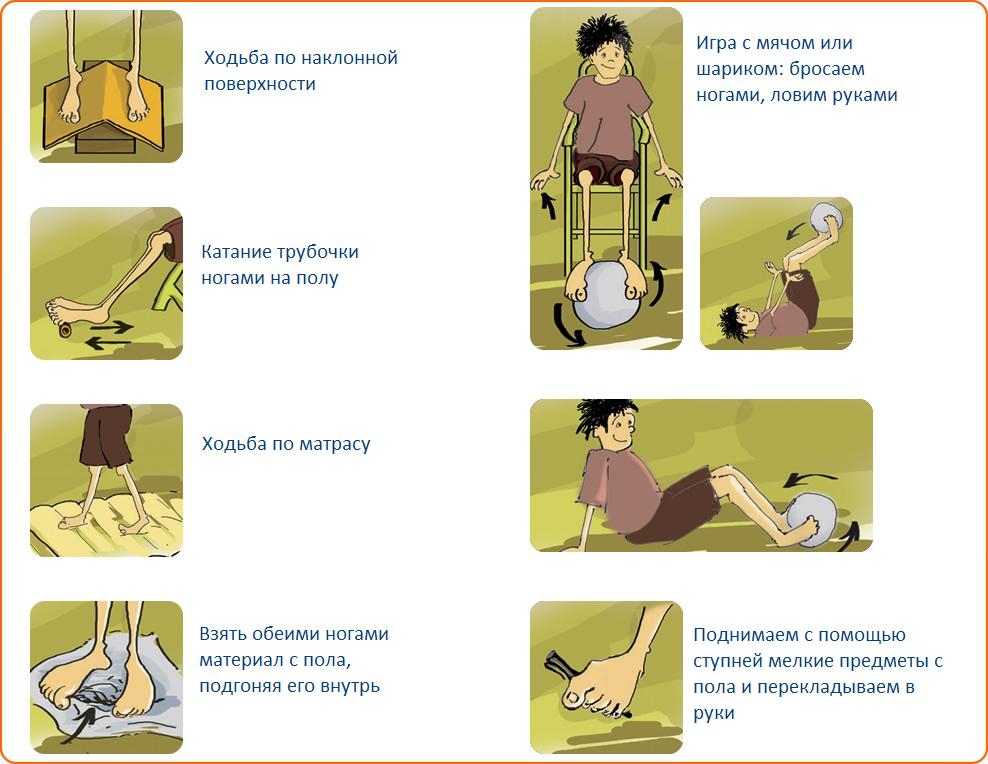 Ходьба по наклонной поверхности

Катание трубочки ногами на полу

Ходьба по матрасу

Взять обеими ногами материал с пола, подгоняя его внутрь

Игра с мячом или шариком: бросаем ногами, ловим руками

Поднимаем с помощью ступней мелкие предметы с пола и перекладываем в руки