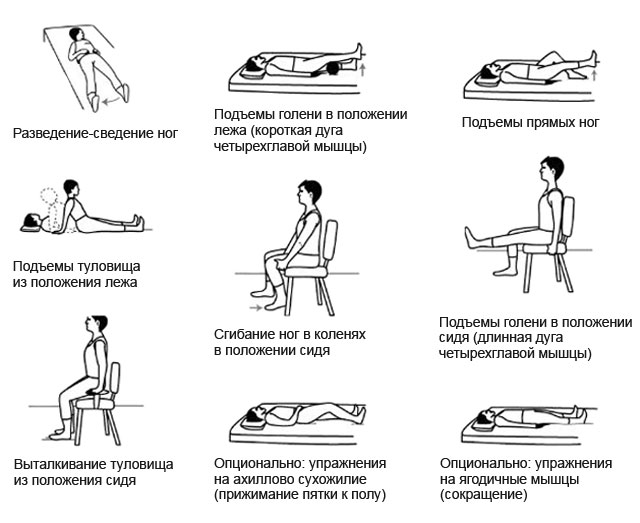 Разведение-сведение ног

Подъемы голени в положении лежа (короткая дуга четырехглавой мышцы)

Подъемы прямых ног

Подъемы туловища из положения лежа

Сгибание ног в коленях в положении сидя

Подъемы голени в положении сидя (длинная дуга четырехглавой мышцы)

Выталкивание туловища из положения сидя

Опционально: упражнения на ахиллово сухожилие (прижимание пятки к полу)

Опционально: упражнения на ягодичные мышцы (сокращение)