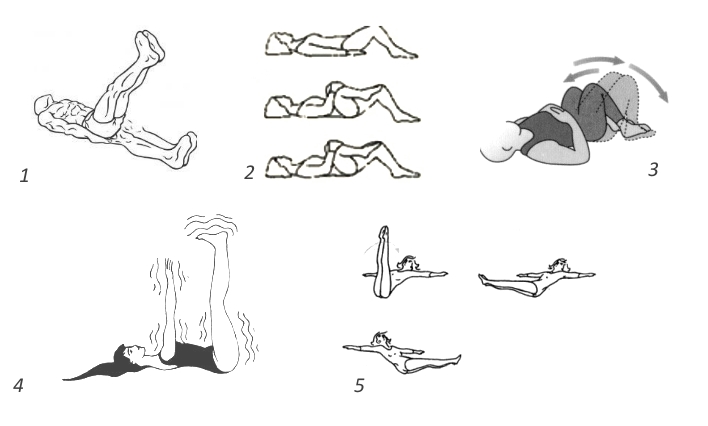 1

2

3

4

5