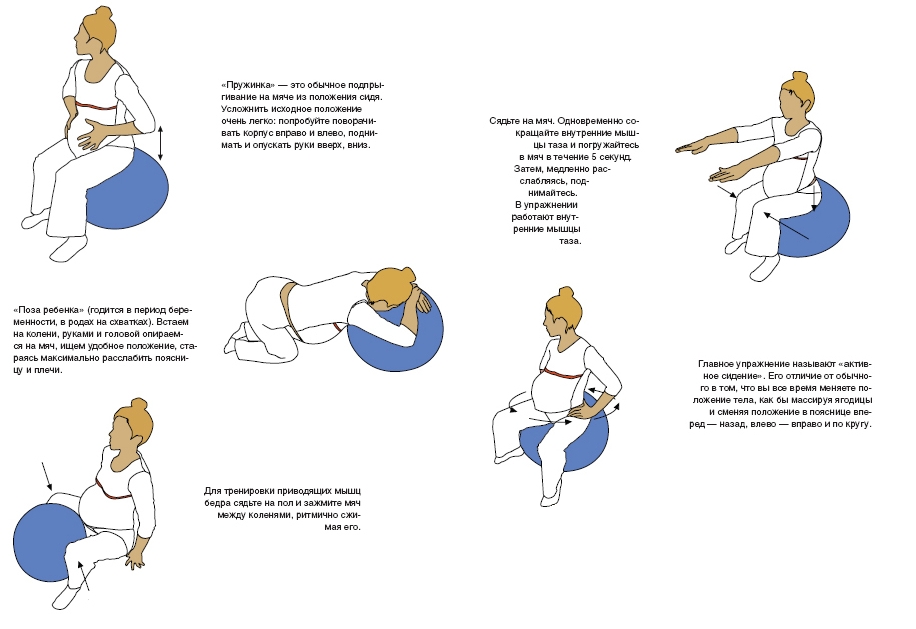 «Пружинка» — это обычное подпрыгивание на мяче из положения сидя. Усложнить исходное положение очень легко: попробуйте поворачивать корпус вправо и влево, поднимать и опускать руки вверх, вниз.

Сядьте на мяч. Одновременно сокращайте внутренние мышцы таза и погружайтесь в мяч в течение 5 секунд. Затем, медленно расслабляясь, поднимайтесь. В упражнении работают внутренние мышцы таза.

«Поза ребенка» (годится в период беременности, в родах на схватках). Встаем на колени, руками и головой опираемся на мяч, ищем удобное положение, стараясь максимально расслабить поясницу и плечи.

Главное упражнение называют «активное сидение». Его отличие от обычного в том, что вы все время меняете положение тела, как бы массируя ягодицы и сменяя положение в пояснице вперед — назад, влево — вправо и по кругу.

Для тренировки приводящих мышц бедра сядьте на пол и зажмите мяч между коленями, ритмично сжимая его.