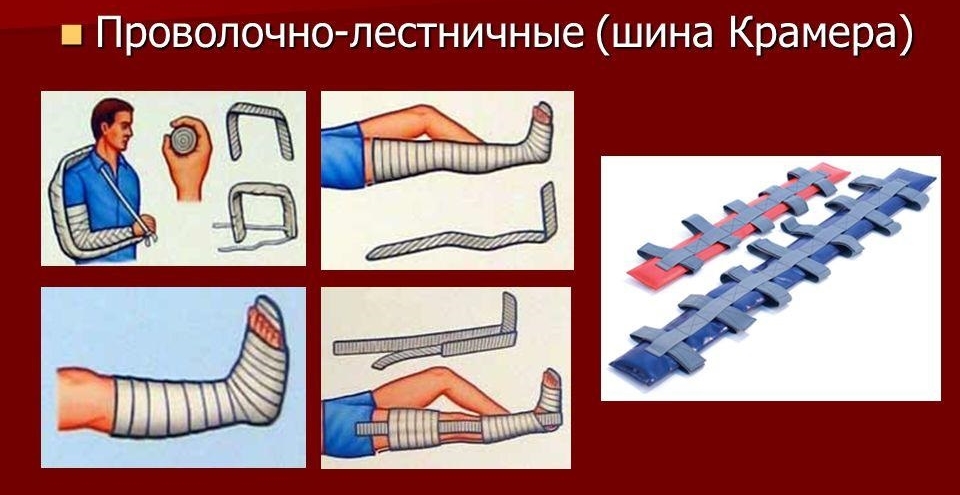 Проволочно-лестничные (шина Крамера)