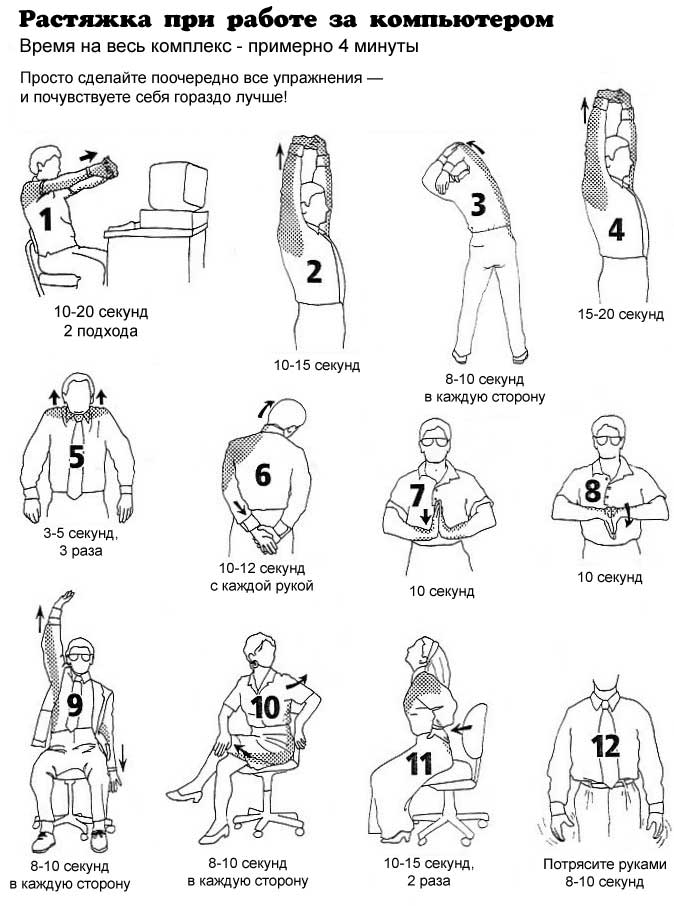 Растяжка при работе за компьютером
Время на весь комплекс - примерно 4 минуты

Просто сделайте поочередно все упражнения — и почувствуете себя гораздо лучше!

1
10-20 секунд
2 подхода

2
10-15 секунд

3
8-10 секунд
в каждую сторону

4
15-20 секунд

5
3-5 секунд,
3 раза

6
10-12 секунд
с каждой рукой

7
10 секунд

8
10 секунд

9
8-10 секунд
в каждую сторону

10
8-10 секунд
в каждую сторону

11
10-15 секунд,
2 раза

12
Потрясите руками
8-10 секунд