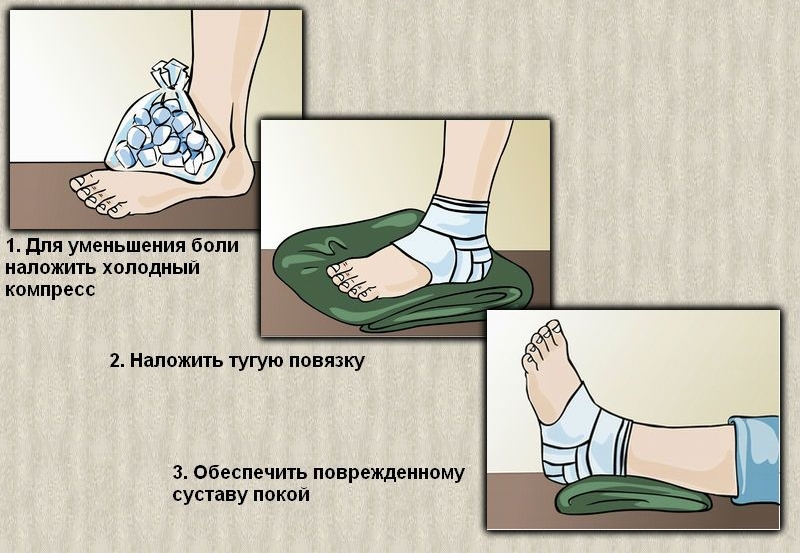 1. Для уменьшения боли наложить холодный компресс

2. Наложить тугую повязку

3. Обеспечить поврежденному суставу покой