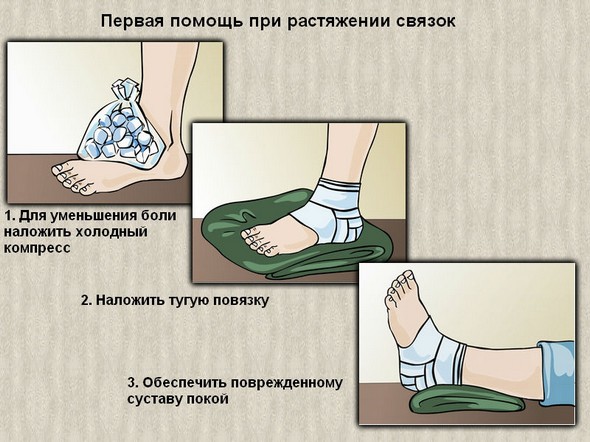 Первая помощь при растяжении связок

1. Для уменьшения боли наложить холодный компресс

2. Наложить тугую повязку

3. Обеспечить поврежденному суставу покой