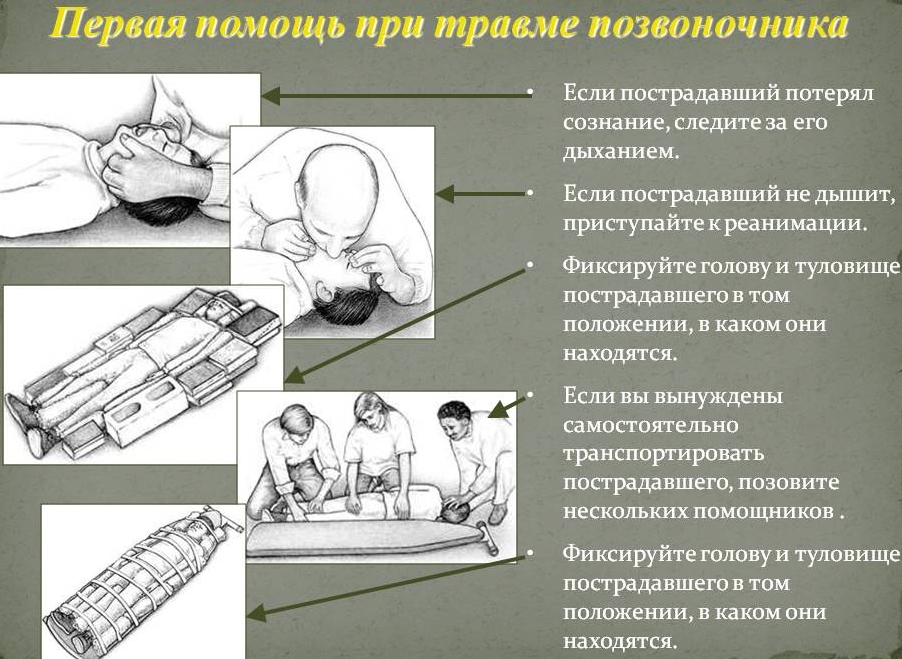 Первая помощь при травме позвоночника

• Если пострадавший потерял сознание, следите за его дыханием.

• Если пострадавший не дышит, приступайте к реанимации.

• Фиксируйте голову и туловище пострадавшего в том положении, в каком они находятся.

• Если вы вынуждены самостоятельно транспортировать пострадавшего, позовите нескольких помощников .

• Фиксируйте голову и туловище пострадавшего в том положении, в каком они находятся.