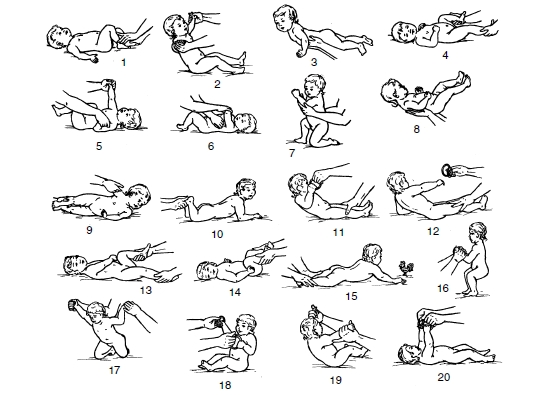 1
2
3
4
5
6
7
8
9
10
11
12
13
14
15
16
17
18
19
20