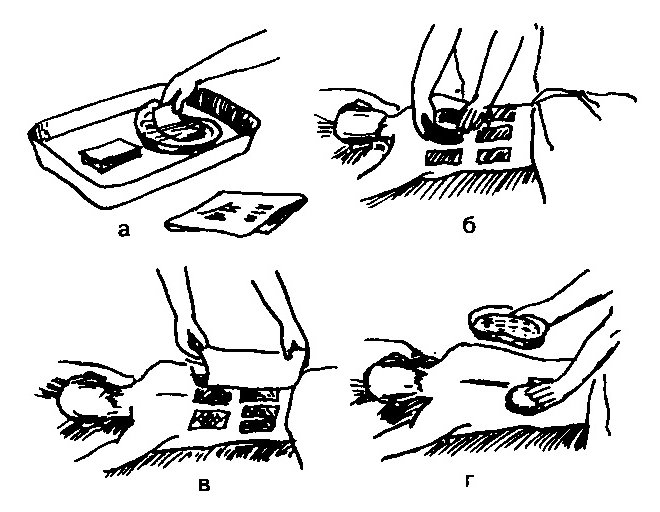 а

б

в

г