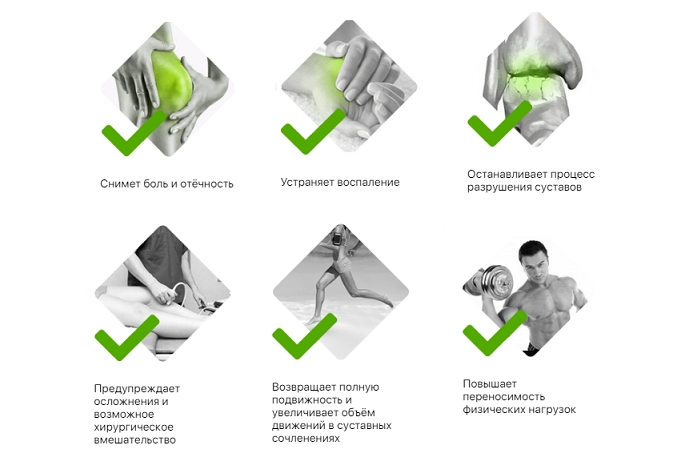 Снимет боль и отёчность

Устраняет воспаление

Останавливает процесс разрушения суставов

Предупреждает осложнения и возможное хирургическое вмешательство

Возвращает полную подвижность и увеличивает объём движений в суставных сочленениях

Повышает переносимость физических нагрузок