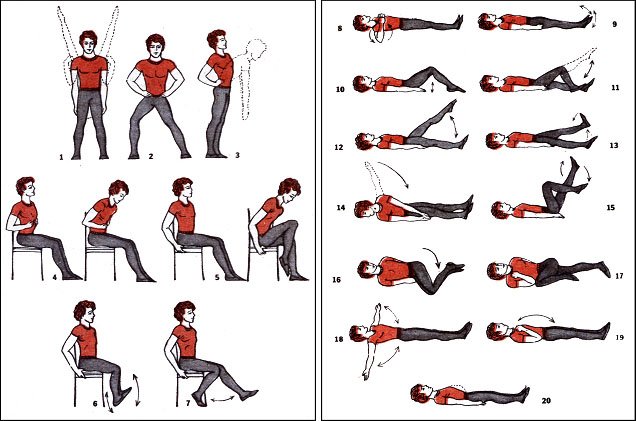 1 2 3

4 5

6 7

8 9

10 11

12 13

14 15

16 17

18 19

20